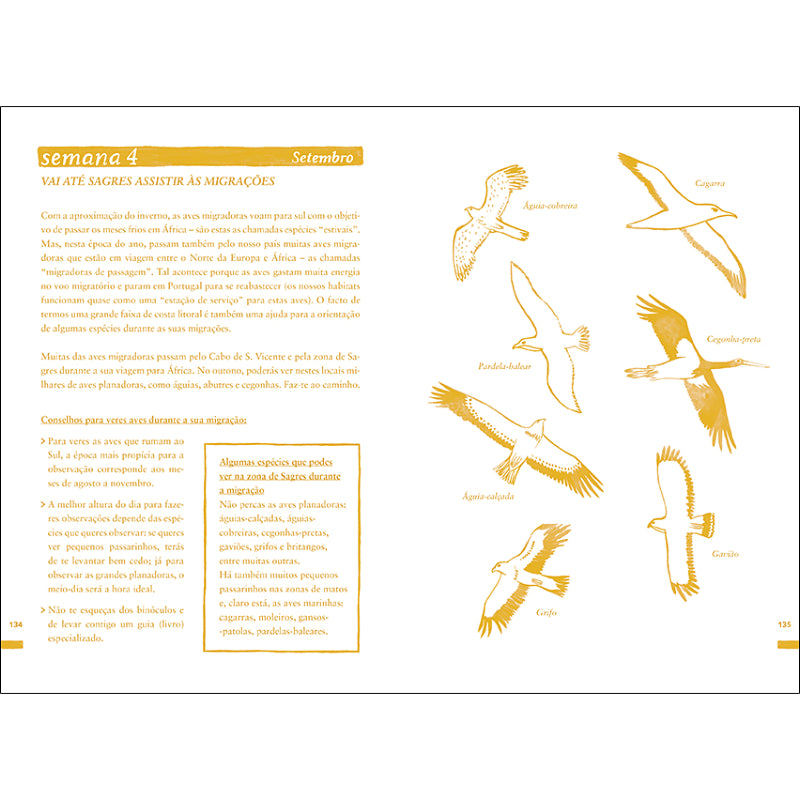 semana 4 Setembro

VAI ATÉ SAGRES ASSISTIR ÀS MIGRAÇÕES

Com a aproximação do inverno, as aves migradoras voam para sul com o objetivo de passar os meses frios em África – são estas as chamadas espécies "estivais". Mas, nesta época do ano, passam também pelo nosso país muitas aves migradoras que estão em viagem entre o Norte da Europa e África – as chamadas "migradoras de passagem". Tal acontece porque as aves gastam muita energia no voo migratório e param em Portugal para se reabastecer (os nossos habitats funcionam quase como uma "estação de serviço" para estas aves). O facto de termos uma grande faixa de costa litoral é também uma ajuda para a orientação de algumas espécies durante as suas migrações.

Muitas das aves migradoras passam pelo Cabo de S. Vicente e pela zona de Sagres durante a sua viagem para África. No outono, poderás ver nestes locais milhares de aves planadoras, como águias, abutres e cegonhas. Faz-te ao caminho.

Conselhos para veres aves durante a sua migração:

> Para veres as aves que rumam ao Sul, a época mais propícia para a observação corresponde aos meses de agosto a novembro.

> A melhor altura do dia para fazeres observações depende das espécies que queres observar: se queres ver pequenos passarinhos, terás de te levantar bem cedo; já para observar as grandes planadoras, o meio-dia será a hora ideal.

> Não te esqueças dos binóculos e de levar contigo um guia (livro) especializado.

Algumas espécies que podes ver na zona de Sagres durante a migração
Não percas as aves planadoras: águias-calçadas, águias-cobreiras, cegonhas-pretas, gaviões, grifos e britangos, entre muitas outras.
Há também muitos pequenos passarinhos nas zonas de matos e, claro está, as aves marinhas: cagarras, moleiros, gansos-patolas, pardelas-baleares.

134

Águia-cobreira

Cagarra

Pardela-balear

Cegonha-preta

Águia-calçada

Gavião

Grifo

135